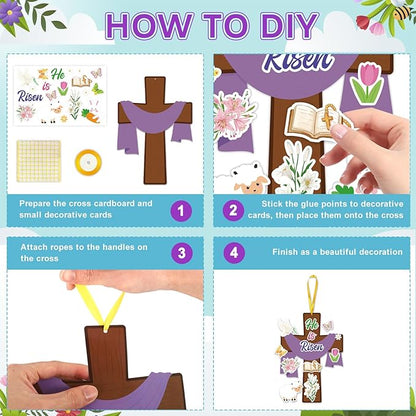 HOW TO DIY

He is Risen

Risen

Prepare the cross cardboard and small decorative cards

1

2

Stick the glue points to decorative cards, then place them onto the cross

Attach ropes to the handles on the cross

3

4

Finish as a beautiful decoration

He is Risen